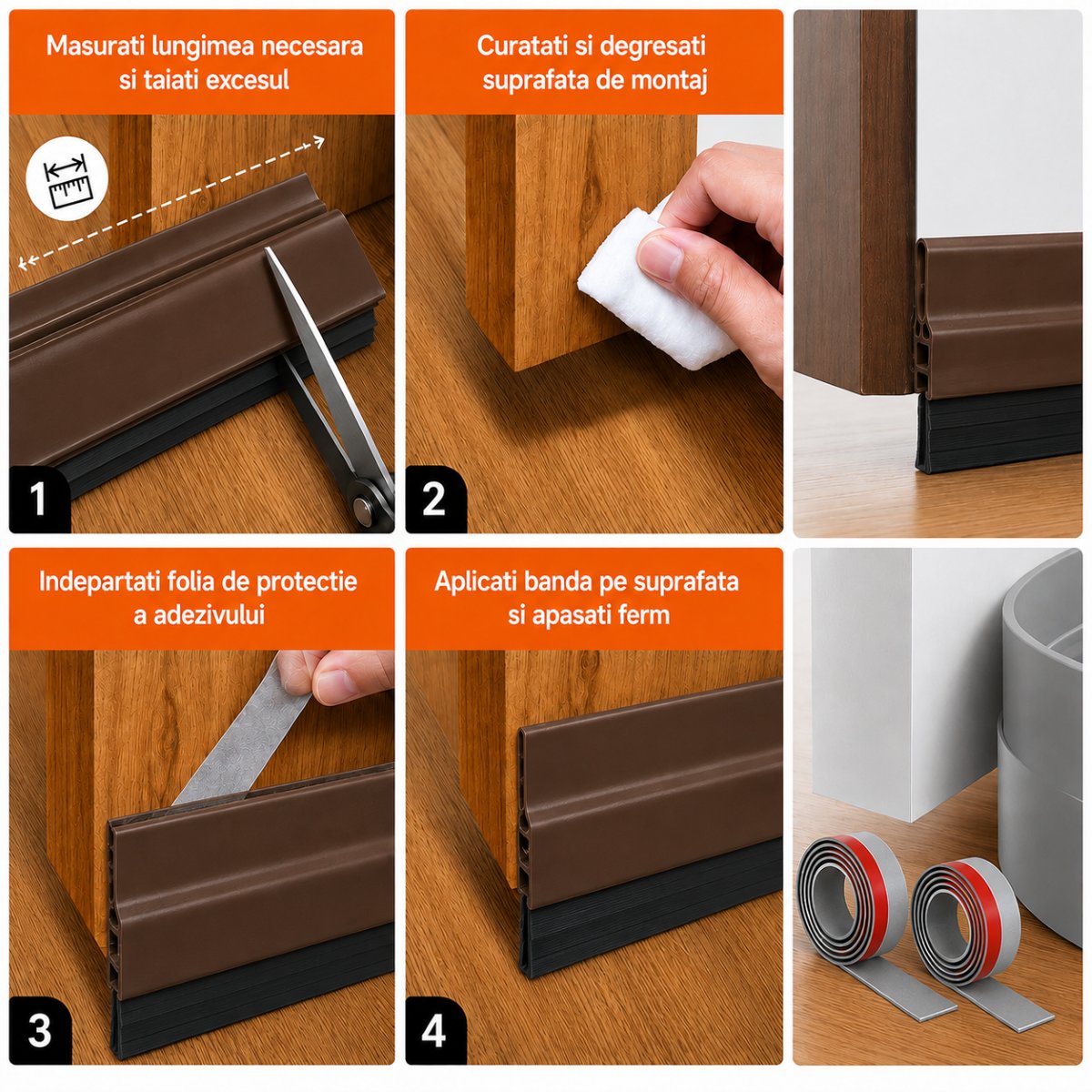 Masurati lungimea necesara si taiati excesul

1

Curatati si degresati suprafata de montaj

2

Indepartati folia de protectie a adezivului

3

Aplicati banda pe suprafata si apasati ferm

4